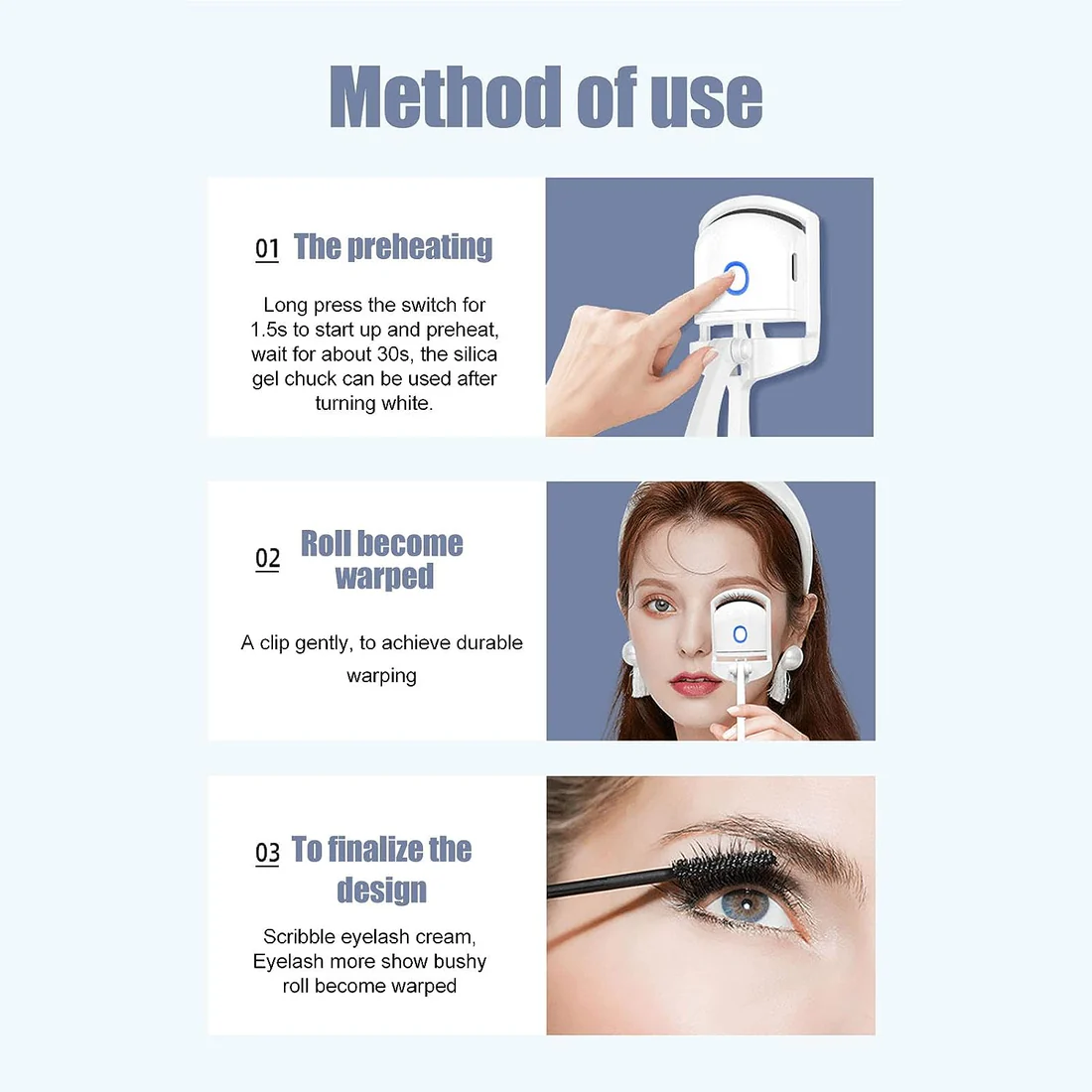 Method of use

01 The preheating

Long press the switch for 1.5s to start up and preheat, wait for about 30s, the silica gel chuck can be used after turning white.

02 Roll become warped

A clip gently, to achieve durable warping

03 To finalize the design

Scribble eyelash cream, Eyelash more show bushy roll become warped