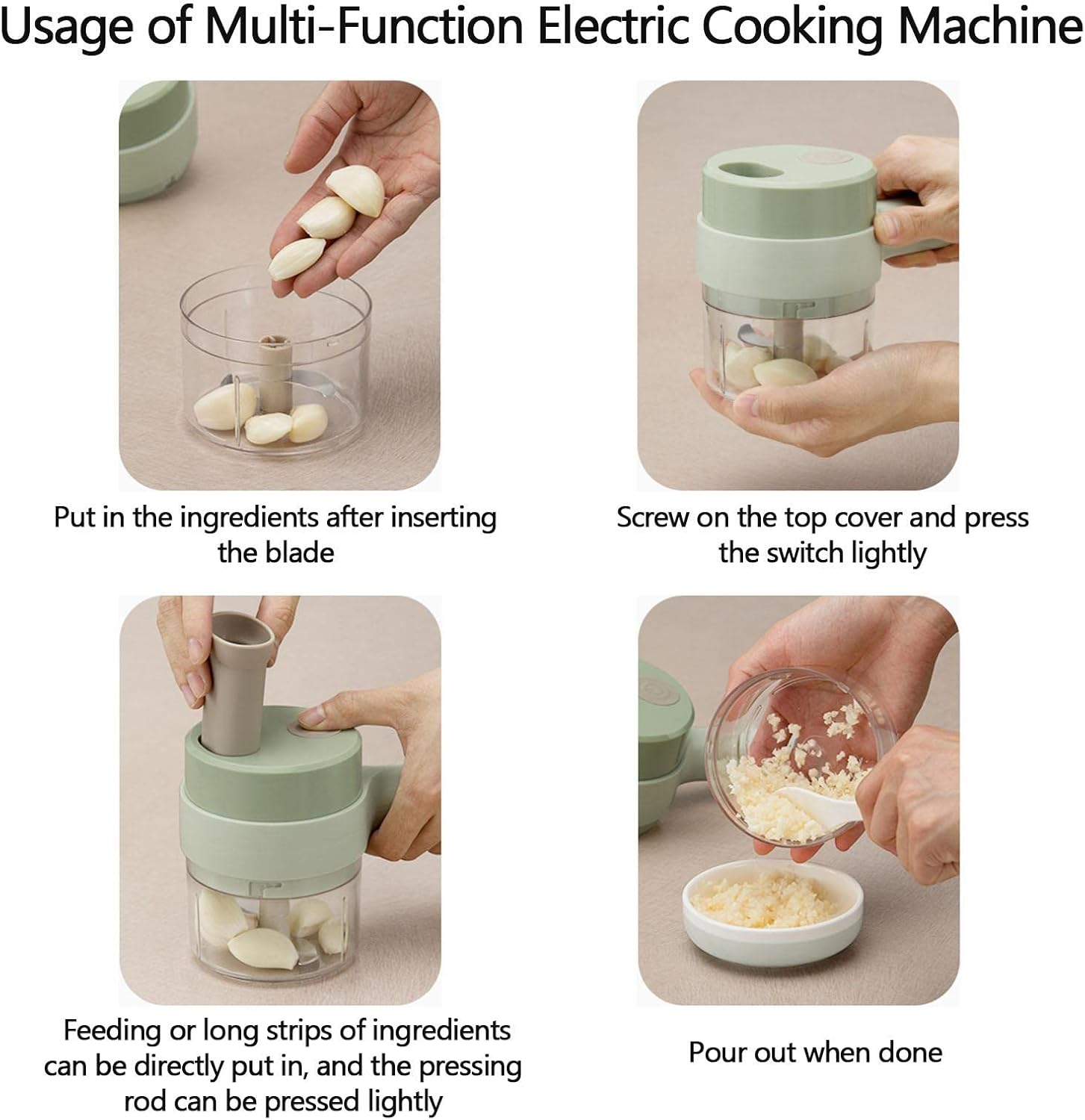 Usage of Multi-Function Electric Cooking Machine

Put in the ingredients after inserting the blade

Screw on the top cover and press the switch lightly

Feeding or long strips of ingredients can be directly put in, and the pressing rod can be pressed lightly

Pour out when done