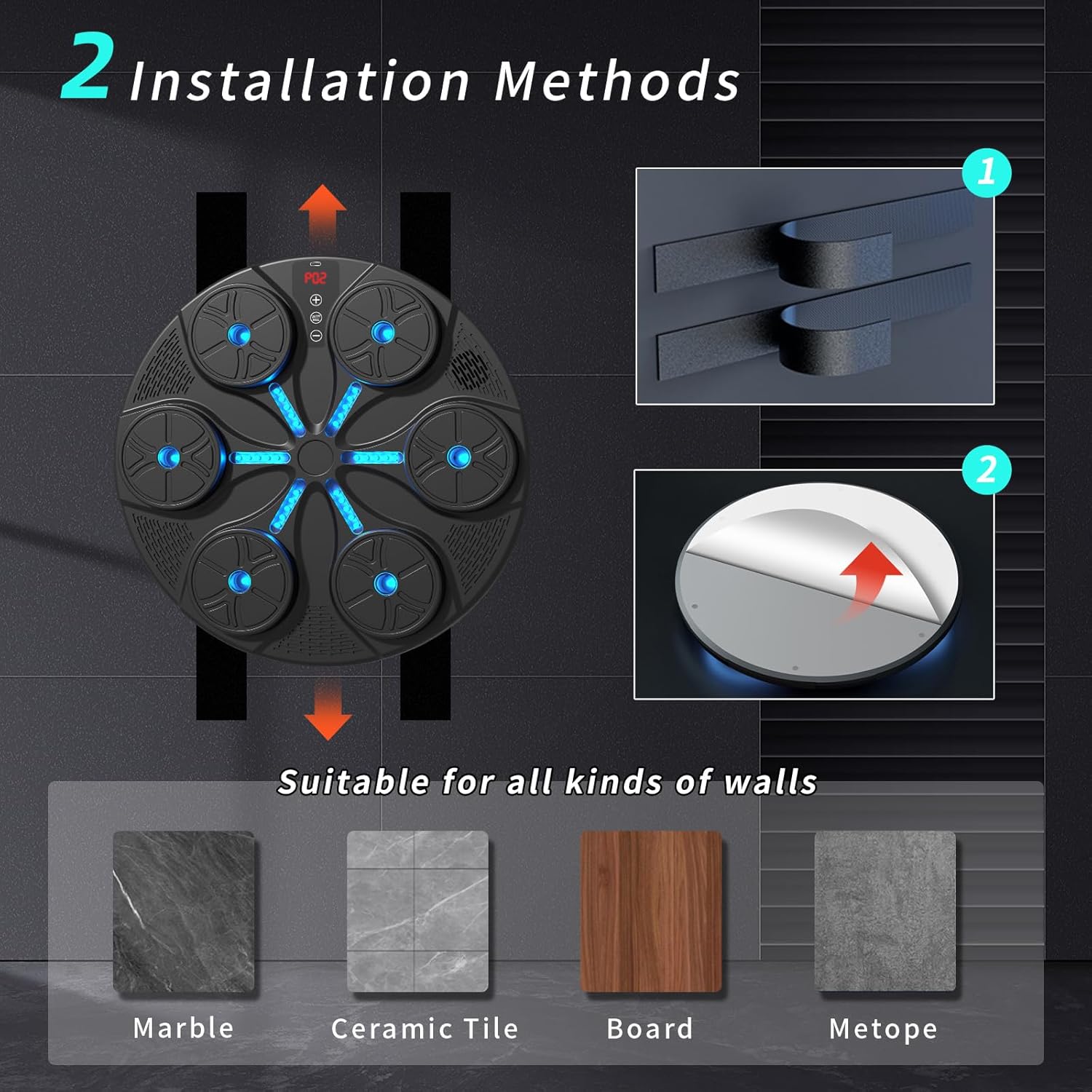 2 Installation Methods

P02

1

2

Suitable for all kinds of walls

Marble

Ceramic Tile

Board

Metope